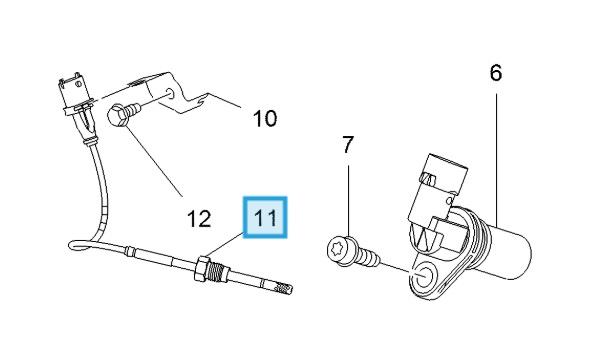 6

10

7

12

11